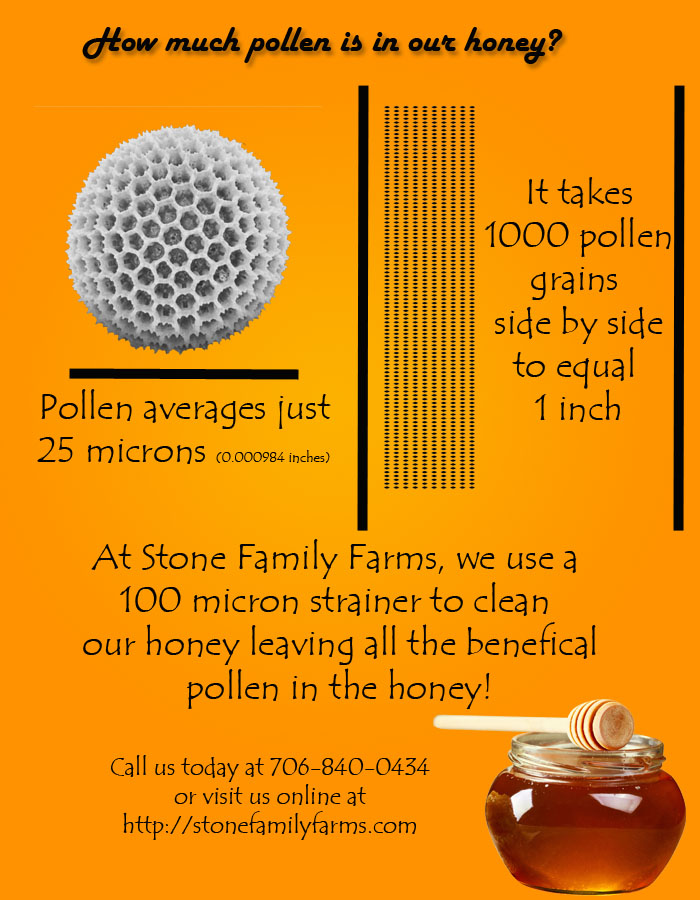 How much pollen is in our honey?

Pollen averages just 25 microns (0.000984 inches)

It takes 1000 pollen grains side by side to equal 1 inch

At Stone Family Farms, we use a 100 micron strainer to clean our honey leaving all the benefical pollen in the honey!

Call us today at 706-840-0434 or visit us online at http://stonefamilyfarms.com